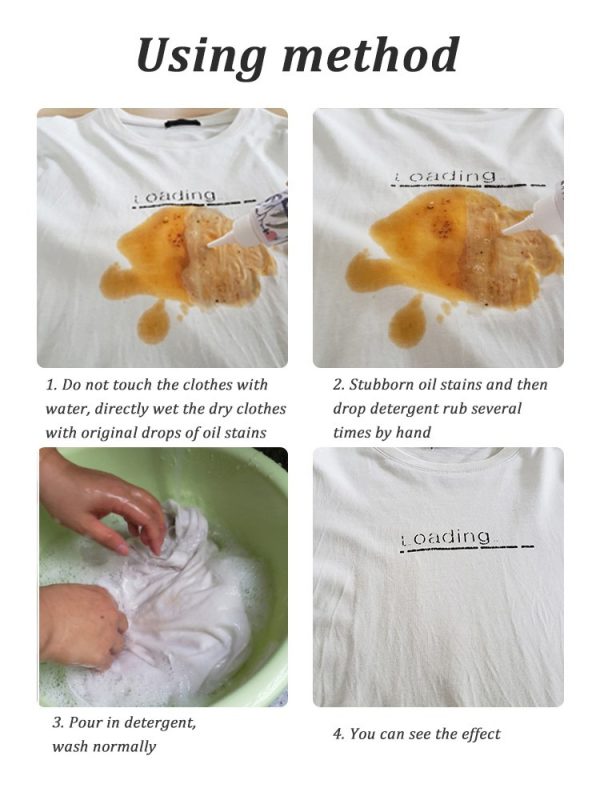 Using method

Loading

1. Do not touch the clothes with water, directly wet the dry clothes with original drops of oil stains

Loading

2. Stubborn oil stains and then drop detergent rub several times by hand

3. Pour in detergent, wash normally

Loading

4. You can see the effect