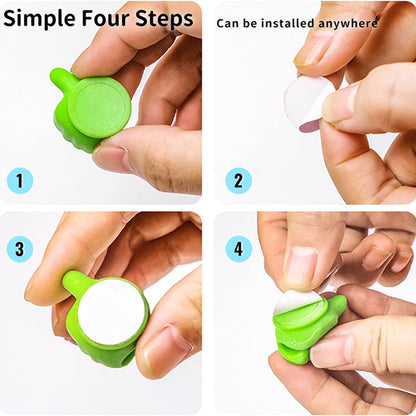 Simple Four Steps

Can be installed anywhere

1

2

3

4