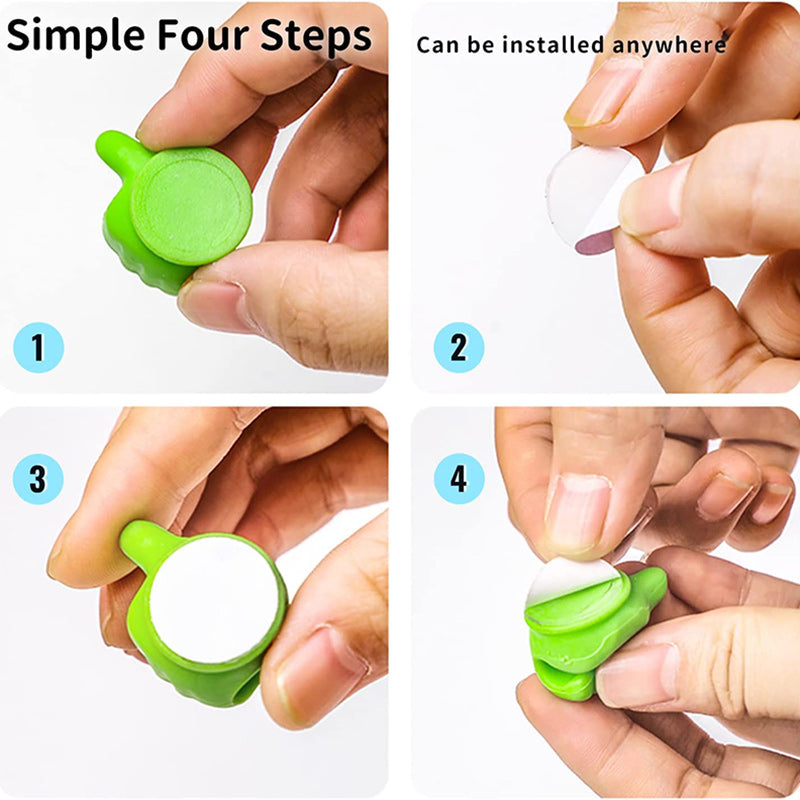 Simple Four Steps

Can be installed anywhere

1

2

3

4